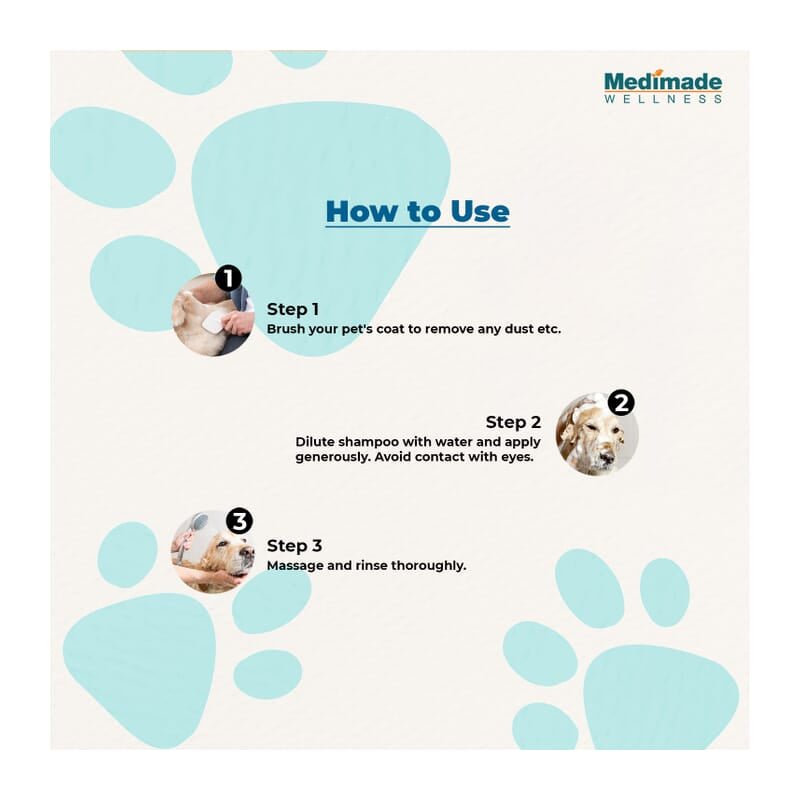 Medimade
WELLNESS

How to Use

1
Step 1
Brush your pet's coat to remove any dust etc.

2
Step 2
Dilute shampoo with water and apply generously. Avoid contact with eyes.

3
Step 3
Massage and rinse thoroughly.