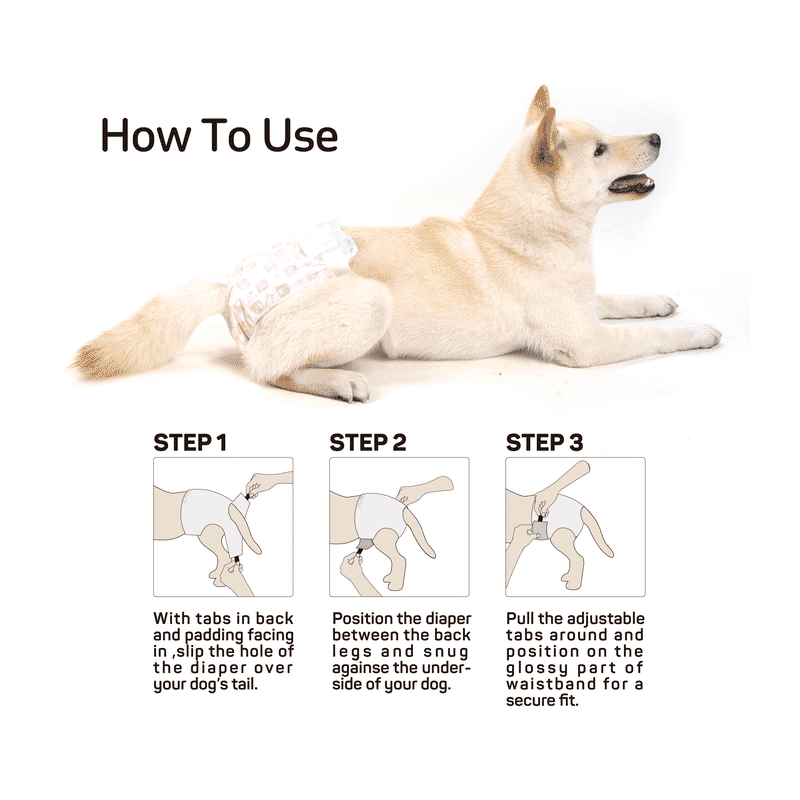 How To Use

STEP 1

With tabs in back and padding facing in ,slip the hole of the diaper over your dog's tail.

STEP 2

Position the diaper between the back legs and snug againse the underside of your dog.

STEP 3

Pull the adjustable tabs around and position on the glossy part of waistband for a secure fit.