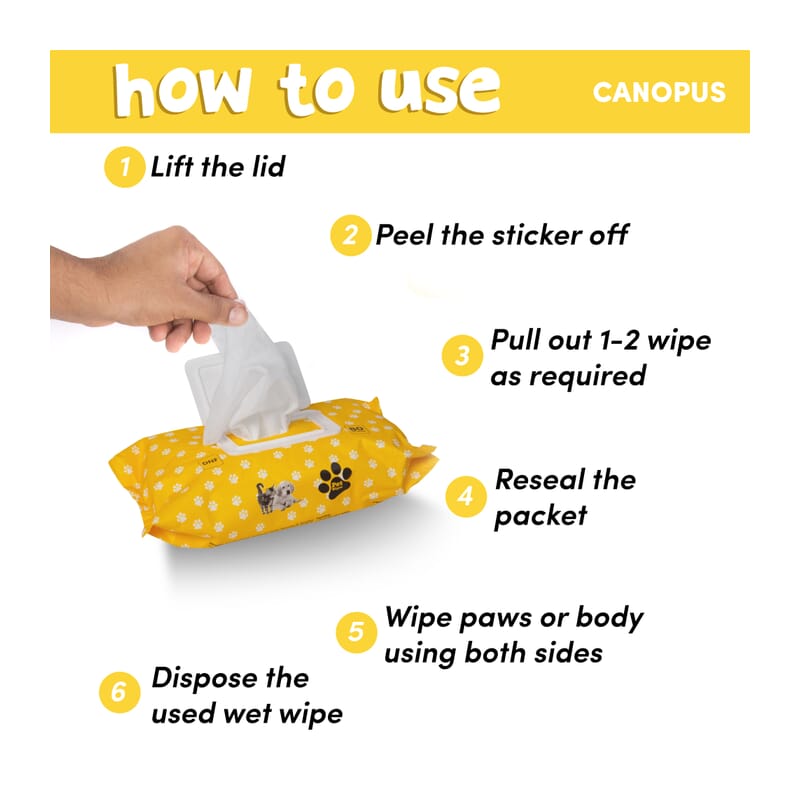 how to use CANOPUS

1 Lift the lid

2 Peel the sticker off

3 Pull out 1-2 wipe as required

4 Reseal the packet

5 Wipe paws or body using both sides

6 Dispose the used wet wipe