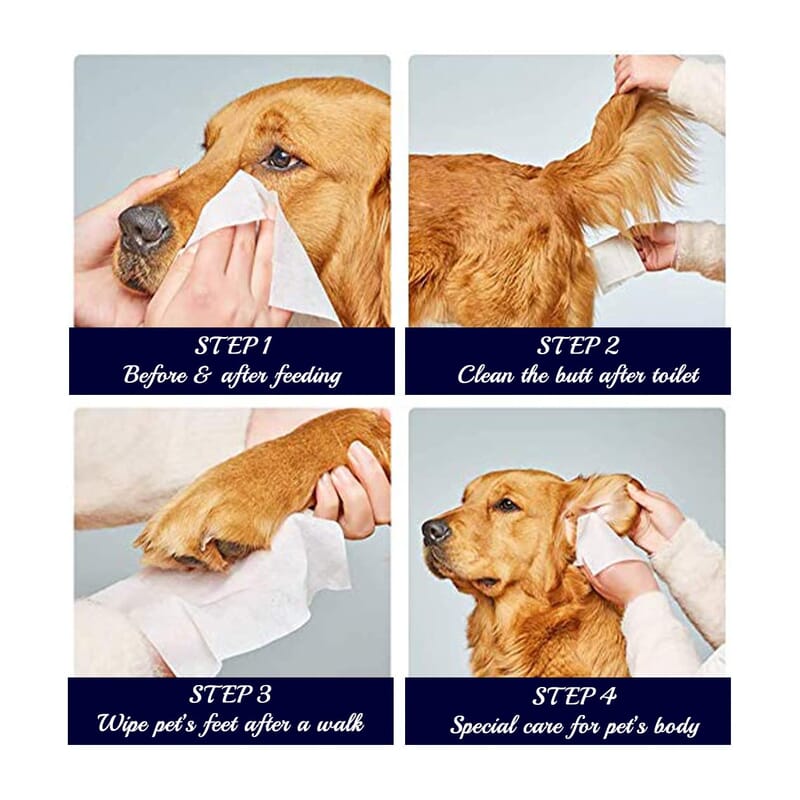 STEP 1
Before & after feeding

STEP 2
Clean the butt after toilet

STEP 3
Wipe pet's feet after a walk

STEP 4
Special care for pet's body