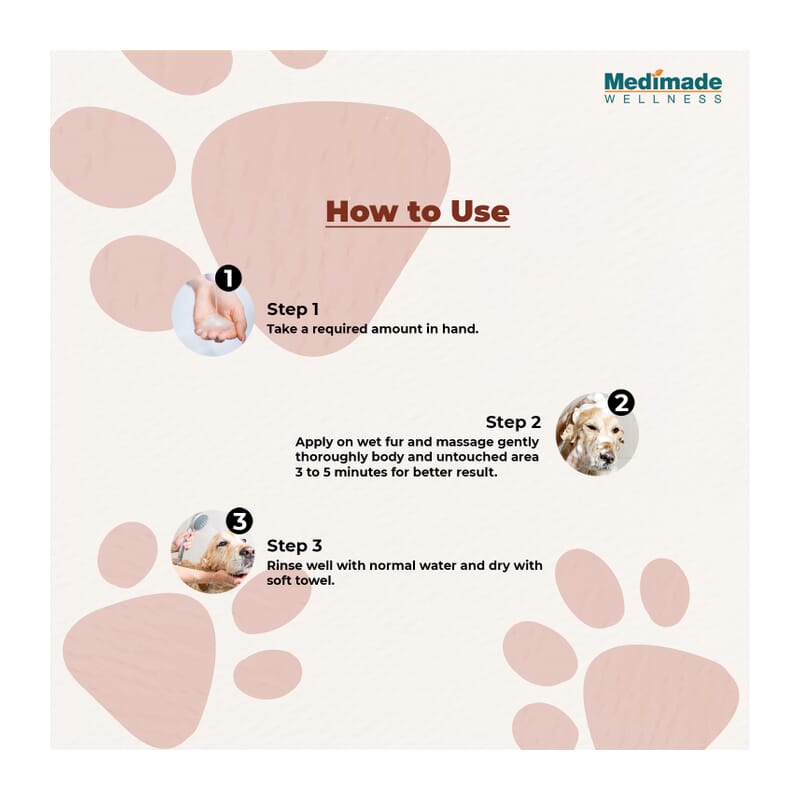 Medimade
WELLNESS

How to Use

1
Step 1
Take a required amount in hand.

2
Step 2
Apply on wet fur and massage gently thoroughly body and untouched area 3 to 5 minutes for better result.

3
Step 3
Rinse well with normal water and dry with soft towel.