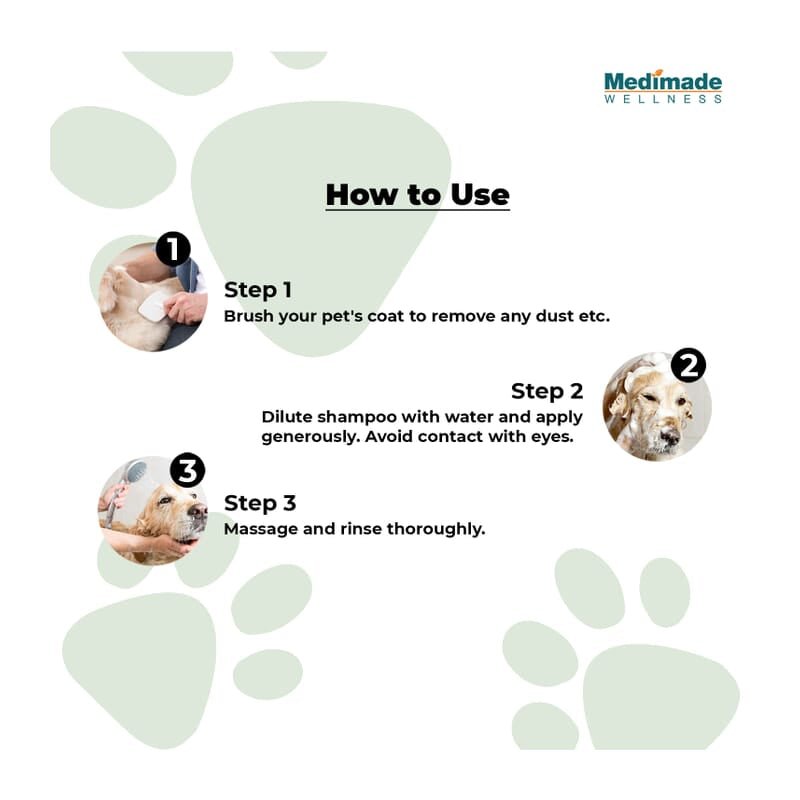 Medimade
WELLNESS

How to Use

1

Step 1
Brush your pet's coat to remove any dust etc.

2

Step 2
Dilute shampoo with water and apply generously. Avoid contact with eyes.

3

Step 3
Massage and rinse thoroughly.