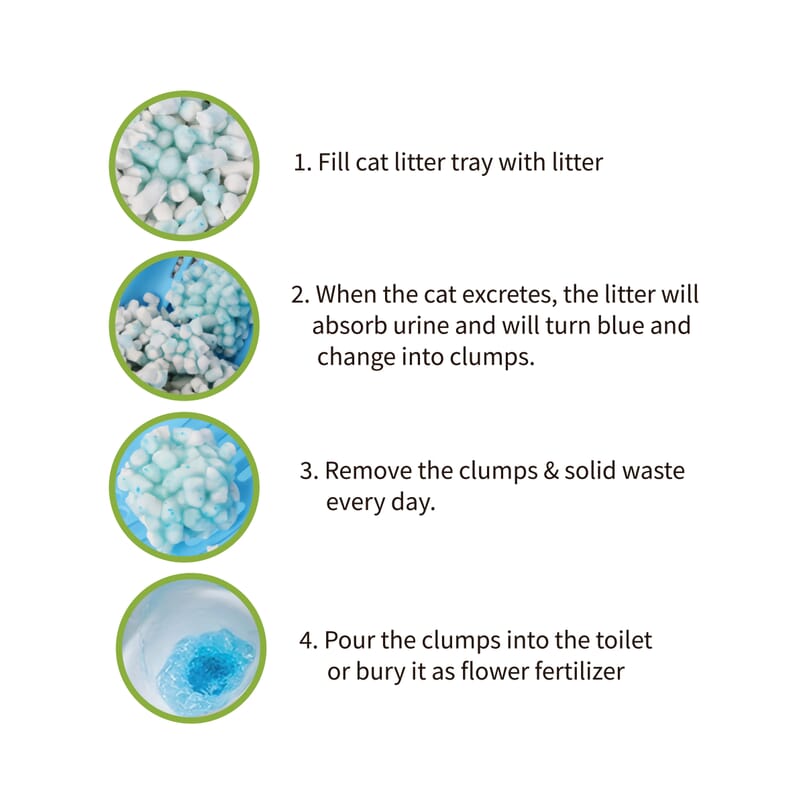 1. Fill cat litter tray with litter

2. When the cat excretes, the litter will absorb urine and will turn blue and change into clumps.

3. Remove the clumps & solid waste every day.

4. Pour the clumps into the toilet or bury it as flower fertilizer