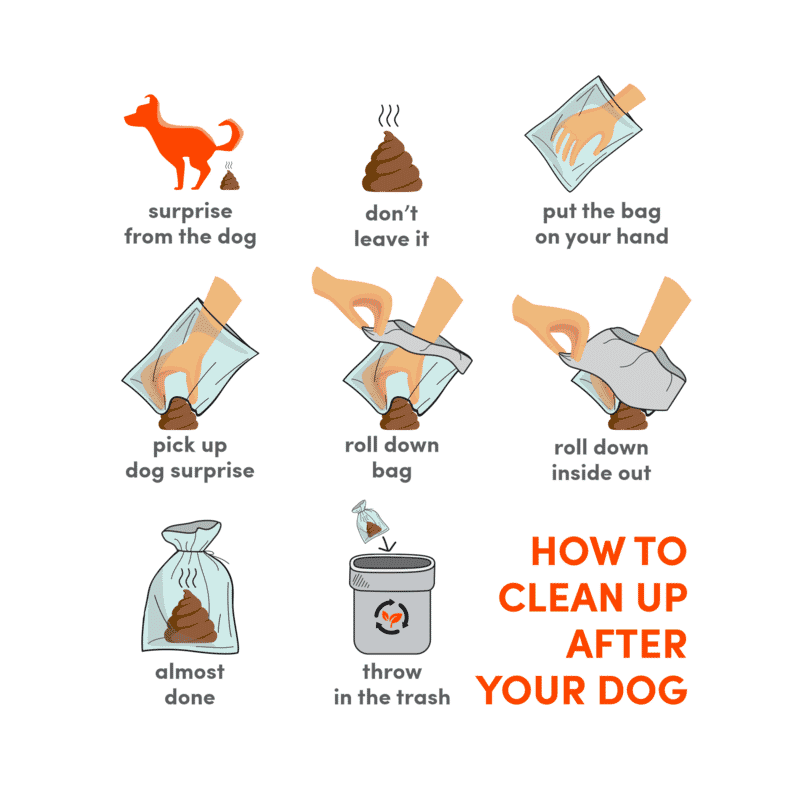 surprise from the dog

don't leave it

put the bag on your hand

pick up dog surprise

roll down bag

roll down inside out

almost done

throw in the trash

HOW TO CLEAN UP AFTER YOUR DOG