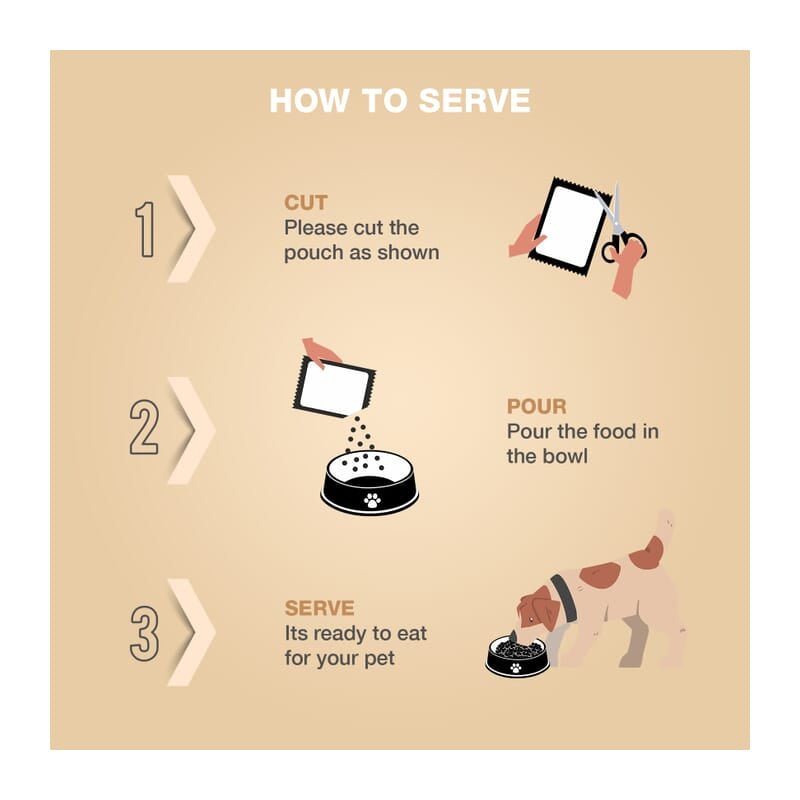 HOW TO SERVE

1

CUT
Please cut the pouch as shown

2

POUR
Pour the food in the bowl

3

SERVE
Its ready to eat for your pet